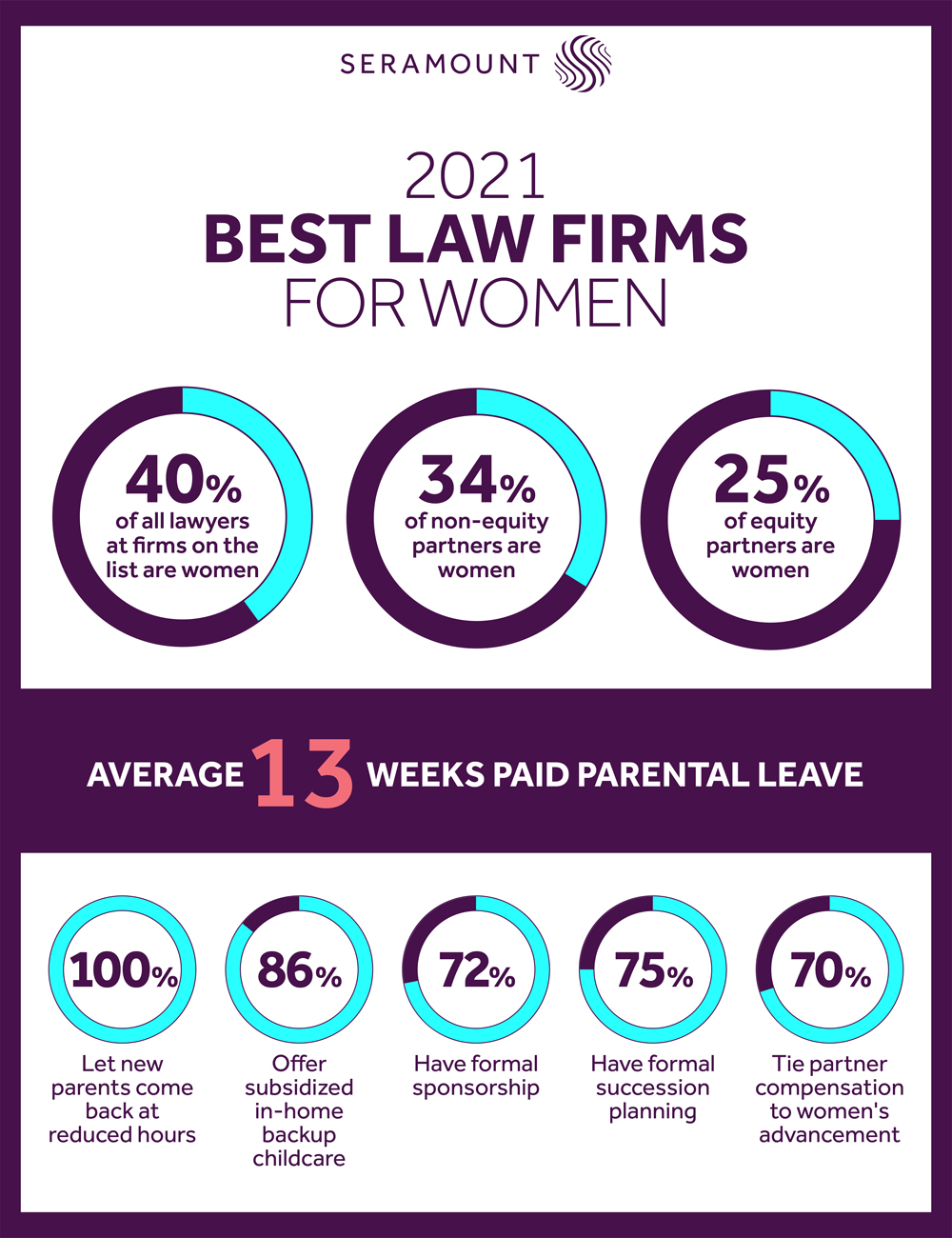 SERAMOUNT

2021
BEST LAW FIRMS
FOR WOMEN

40%
of all lawyers at firms on the list are women

34%
of non-equity partners are women

25%
of equity partners are women

AVERAGE 13 WEEKS PAID PARENTAL LEAVE

100%
Let new parents come back at reduced hours

86%
Offer subsidized in-home backup childcare

72%
Have formal sponsorship

75%
Have formal succession planning

70%
Tie partner compensation to women's advancement